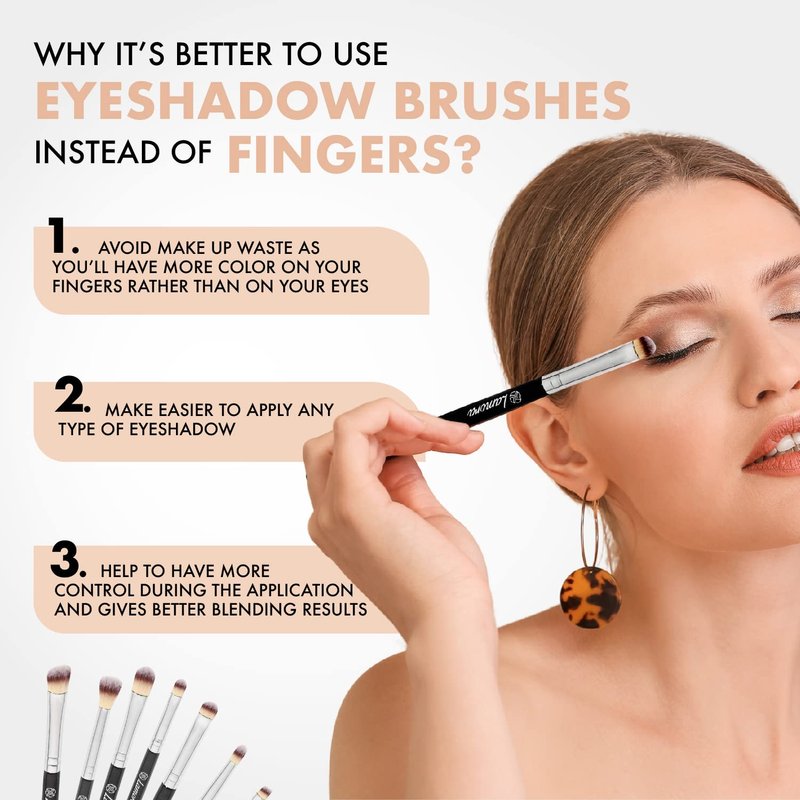 WHY IT'S BETTER TO USE
EYESHADOW BRUSHES
INSTEAD OF FINGERS?

1. AVOID MAKE UP WASTE AS YOU'LL HAVE MORE COLOR ON YOUR FINGERS RATHER THAN ON YOUR EYES

2. MAKE EASIER TO APPLY ANY TYPE OF EYESHADOW

3. HELP TO HAVE MORE CONTROL DURING THE APPLICATION AND GIVES BETTER BLENDING RESULTS

Lamora