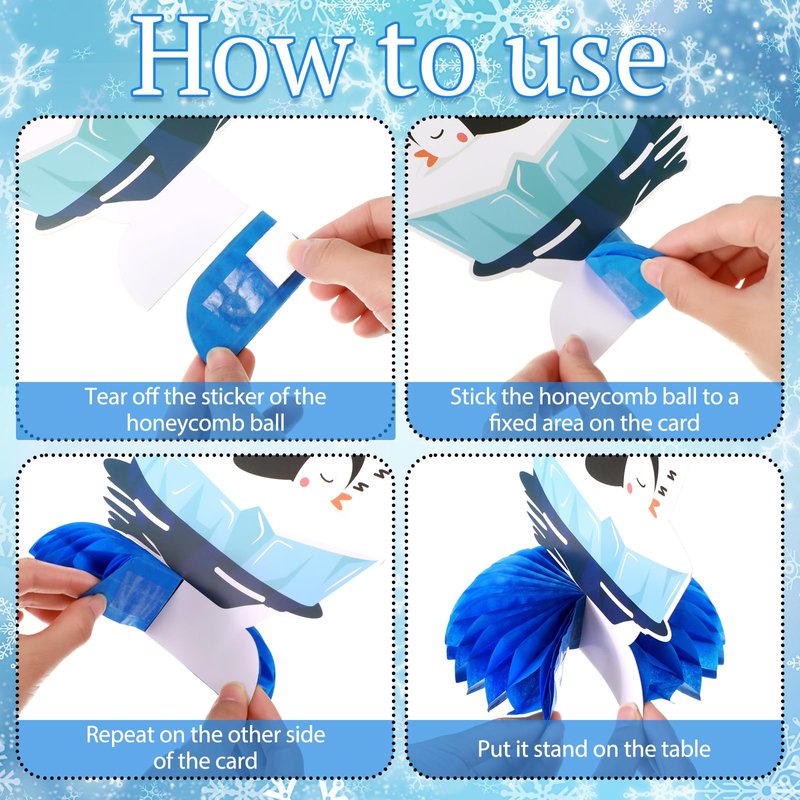 How to use

Tear off the sticker of the honeycomb ball

Stick the honeycomb ball to a fixed area on the card

Repeat on the other side of the card

Put it stand on the table