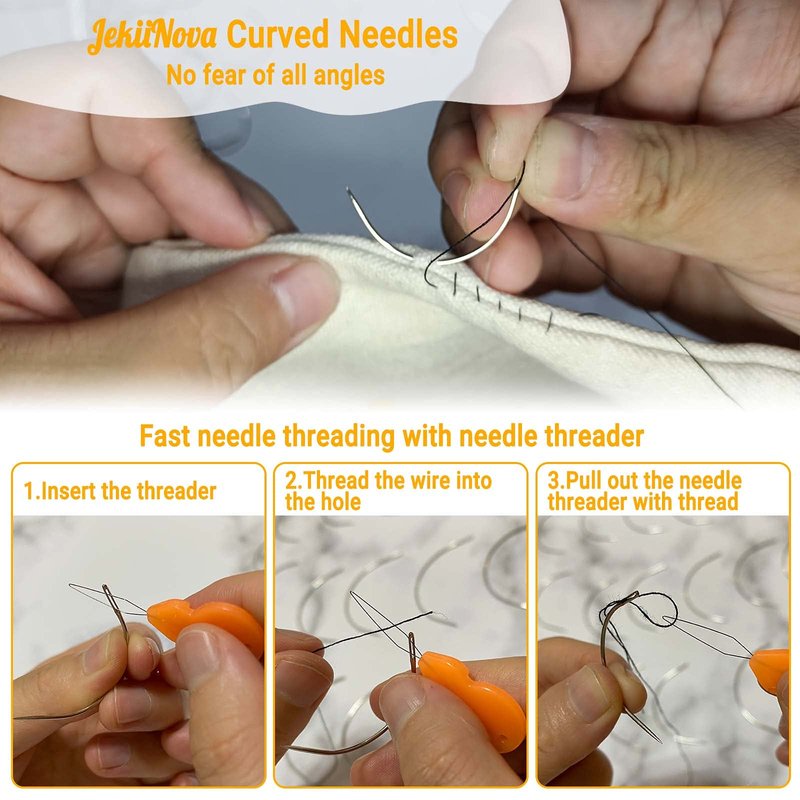 JekiiNova Curved Needles
No fear of all angles

Fast needle threading with needle threader

1.Insert the threader

2.Thread the wire into the hole

3.Pull out the needle threader with thread