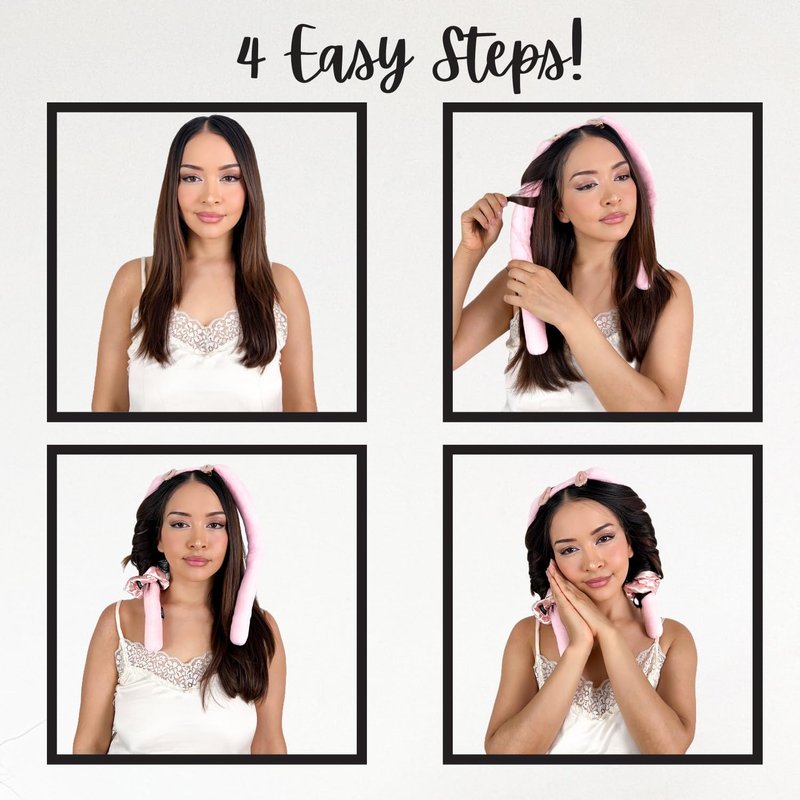 4 Easy Steps!