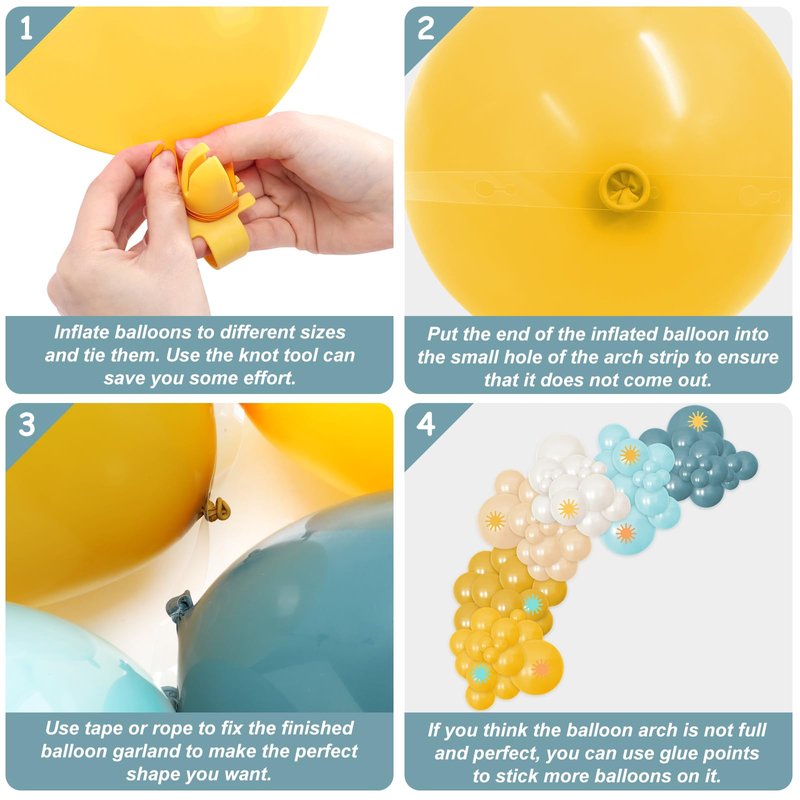 1

Inflate balloons to different sizes and tie them. Use the knot tool can save you some effort.

2

Put the end of the inflated balloon into the small hole of the arch strip to ensure that it does not come out.

3

Use tape or rope to fix the finished balloon garland to make the perfect shape you want.

4

If you think the balloon arch is not full and perfect, you can use glue points to stick more balloons on it.