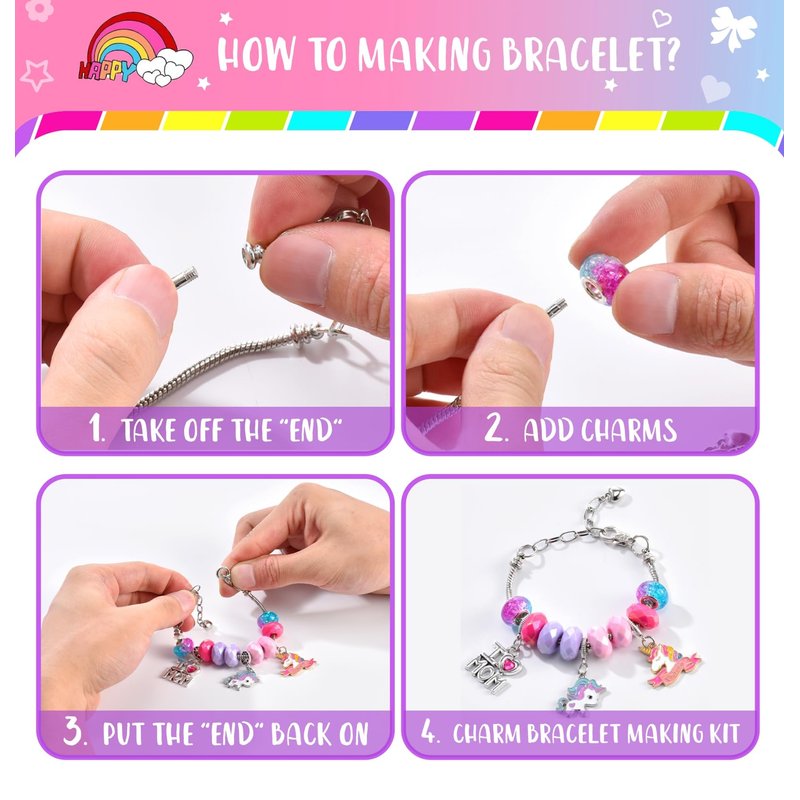 HAPPY

HOW TO MAKING BRACELET?

1. TAKE OFF THE "END"

2. ADD CHARMS

3. PUT THE "END" BACK ON

I ♥ MOM

4. CHARM BRACELET MAKING KIT