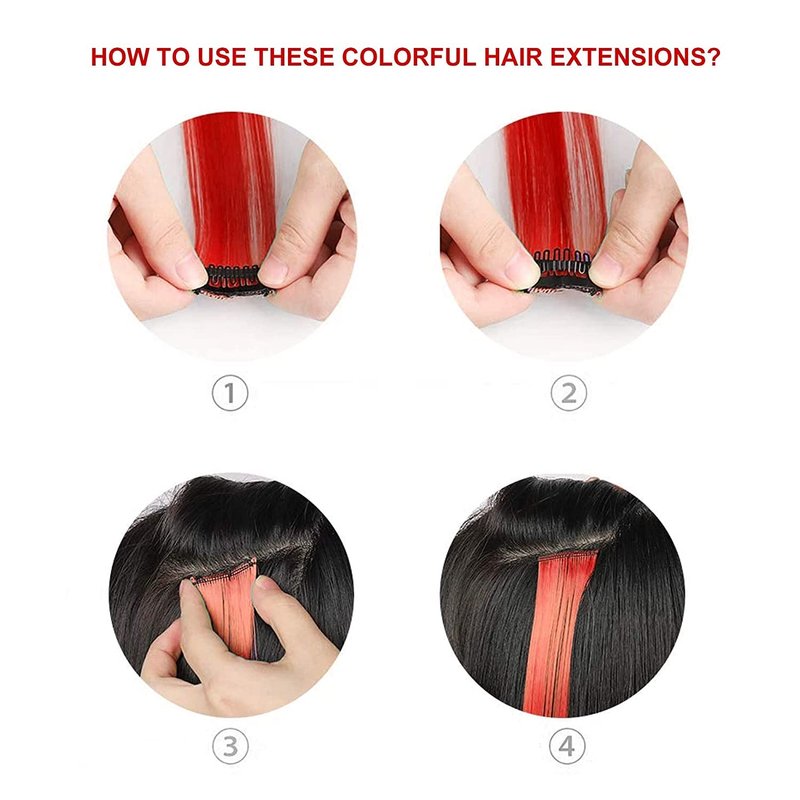 HOW TO USE THESE COLORFUL HAIR EXTENSIONS?

①

②

③

④