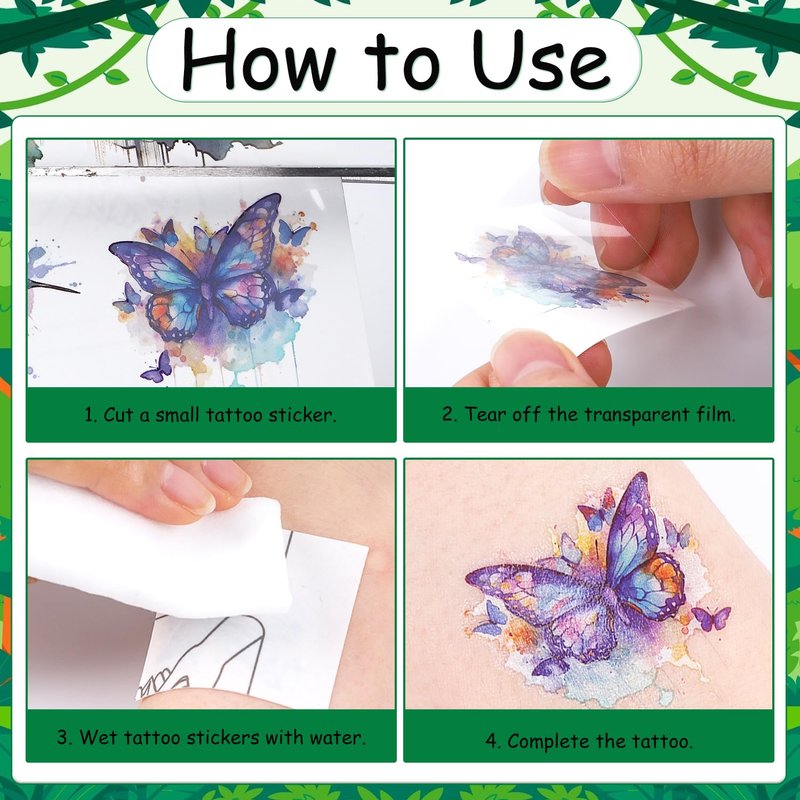 How to Use

1. Cut a small tattoo sticker.

2. Tear off the transparent film.

3. Wet tattoo stickers with water.

4. Complete the tattoo.