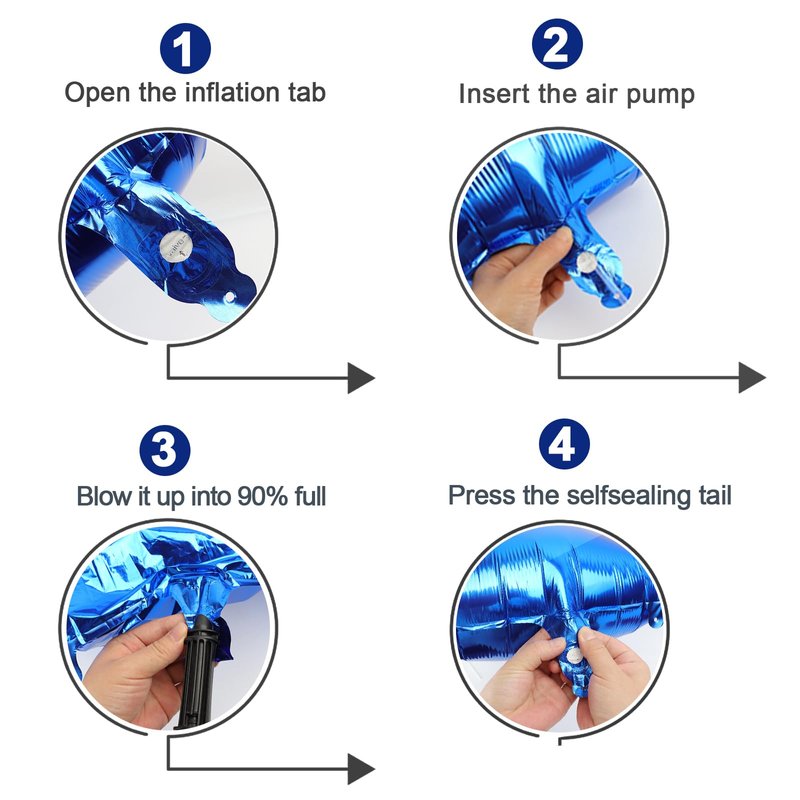 1
Open the inflation tab

2
Insert the air pump

3
Blow it up into 90% full

4
Press the selfsealing tail