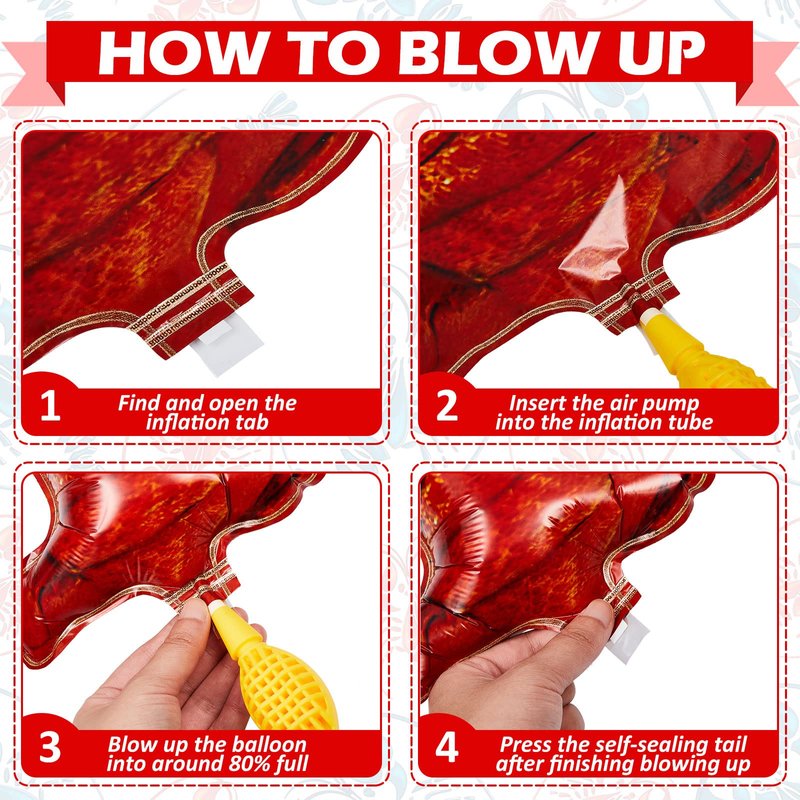 HOW TO BLOW UP

1 Find and open the inflation tab

2 Insert the air pump into the inflation tube

3 Blow up the balloon into around 80% full

4 Press the self-sealing tail after finishing blowing up