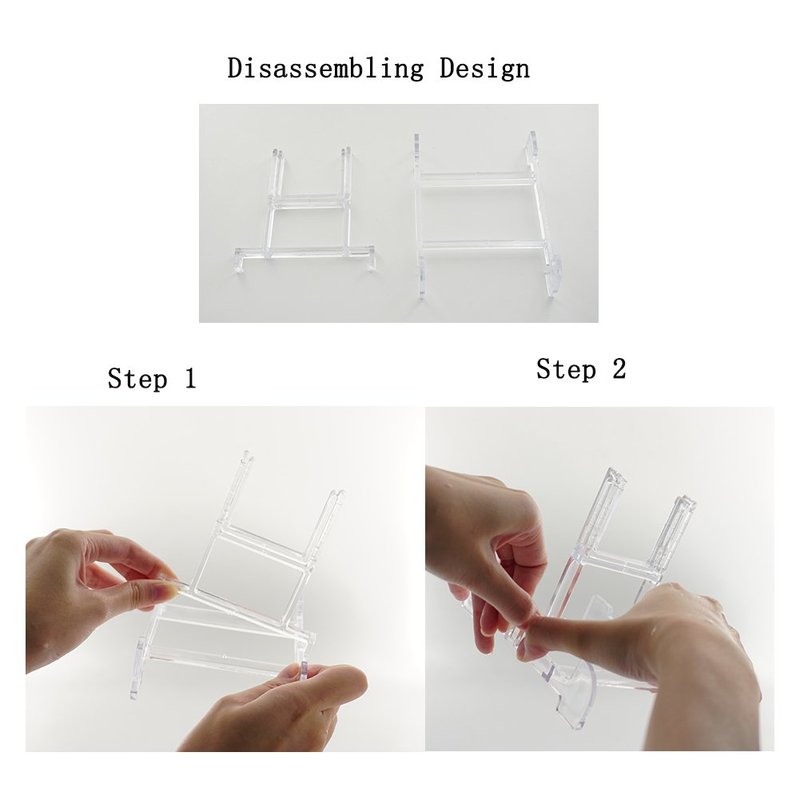 Disassembling Design

Step 1

Step 2