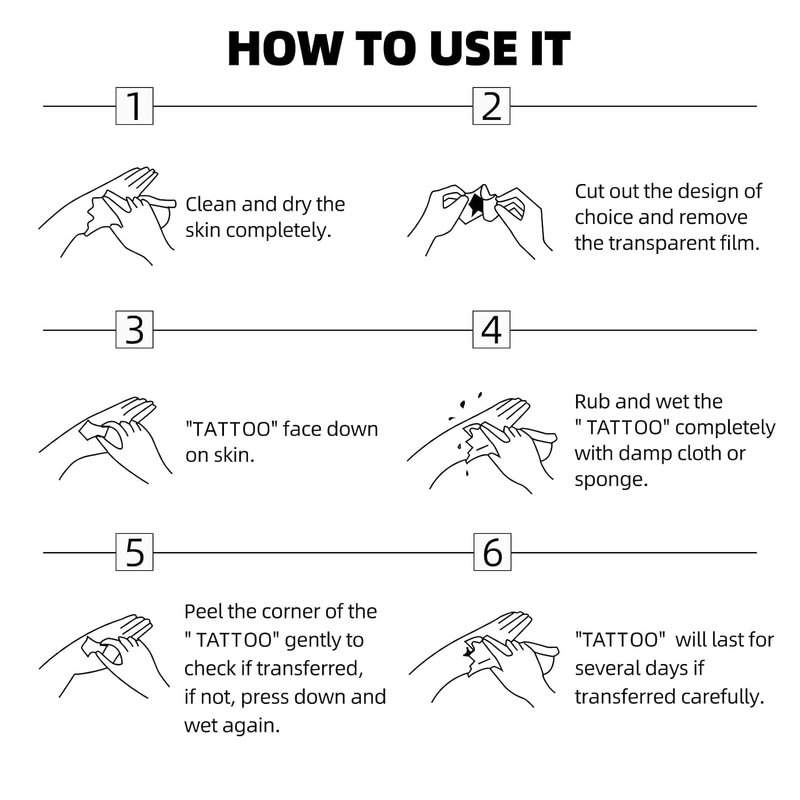 HOW TO USE IT

1

Clean and dry the skin completely.

2

Cut out the design of choice and remove the transparent film.

3

"TATTOO" face down on skin.

4

Rub and wet the " TATTOO" completely with damp cloth or sponge.

5

Peel the corner of the " TATTOO" gently to check if transferred, if not, press down and wet again.

6

"TATTOO" will last for several days if transferred carefully.