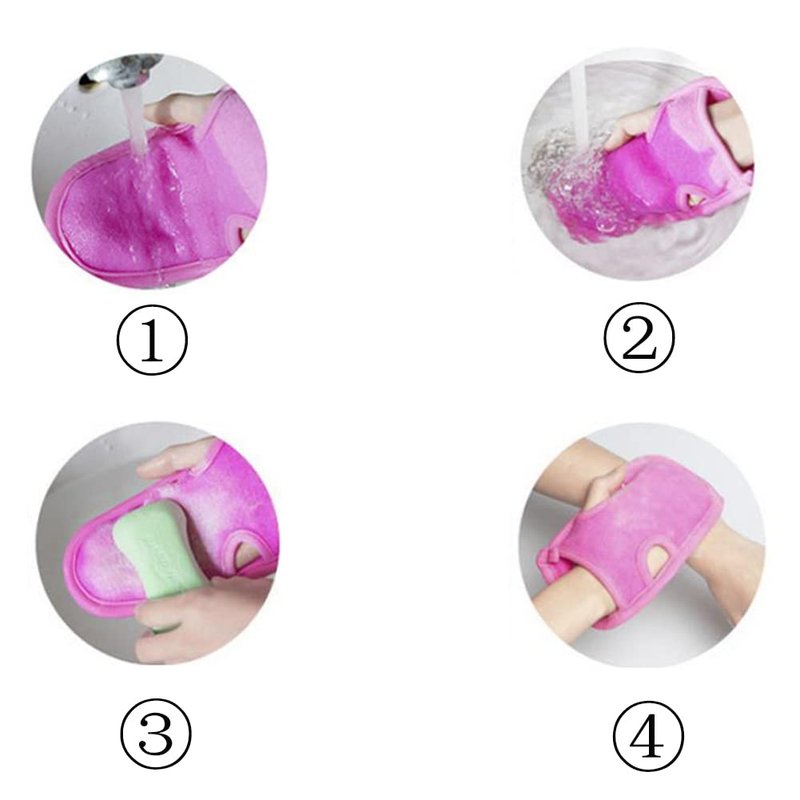 ①

②

③

④