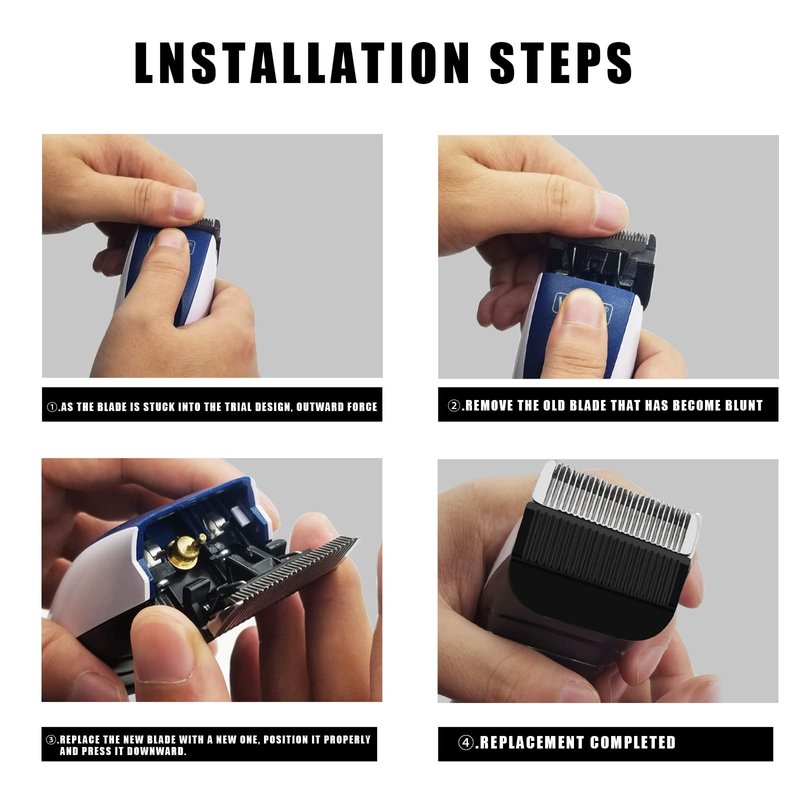 LNSTALLATION STEPS

①.AS THE BLADE IS STUCK INTO THE TRIAL DESIGN, OUTWARD FORCE

②.REMOVE THE OLD BLADE THAT HAS BECOME BLUNT

③.REPLACE THE NEW BLADE WITH A NEW ONE, POSITION IT PROPERLY AND PRESS IT DOWNWARD.

④.REPLACEMENT COMPLETED