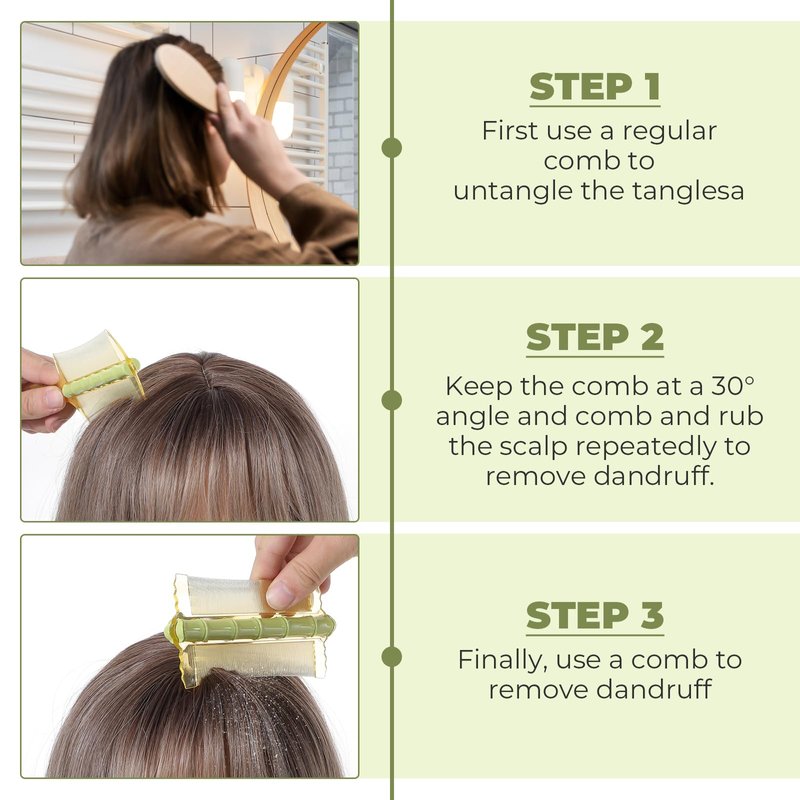 STEP 1
First use a regular comb to untangle the tanglesa

STEP 2
Keep the comb at a 30° angle and comb and rub the scalp repeatedly to remove dandruff.

STEP 3
Finally, use a comb to remove dandruff