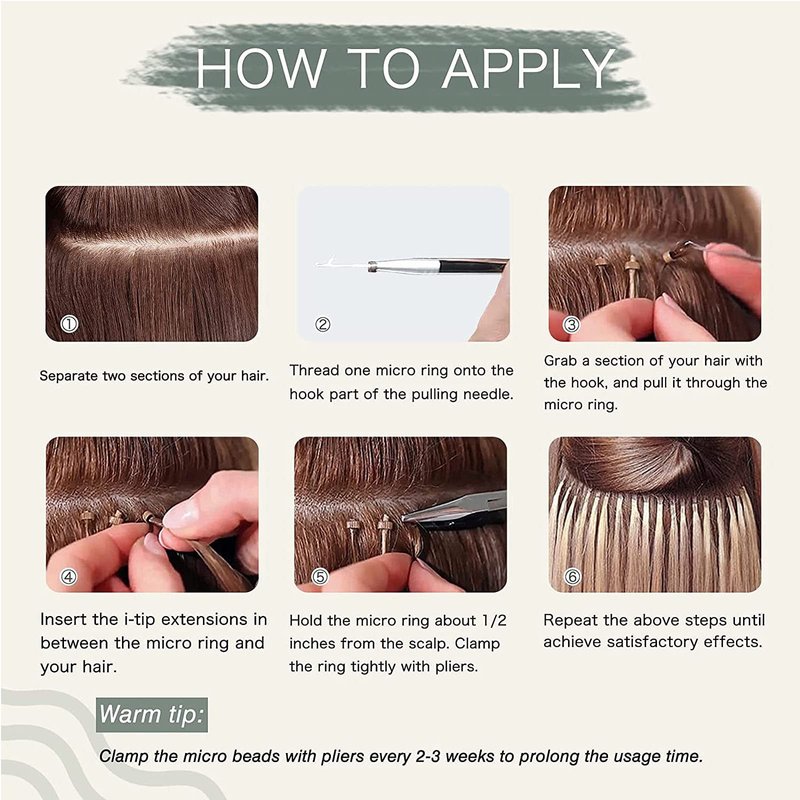 HOW TO APPLY

①

Separate two sections of your hair.

②

Thread one micro ring onto the hook part of the pulling needle.

③

Grab a section of your hair with the hook, and pull it through the micro ring.

④

Insert the i-tip extensions in between the micro ring and your hair.

⑤

Hold the micro ring about 1/2 inches from the scalp. Clamp the ring tightly with pliers.

⑥

Repeat the above steps until achieve satisfactory effects.

Warm tip:

Clamp the micro beads with pliers every 2-3 weeks to prolong the usage time.