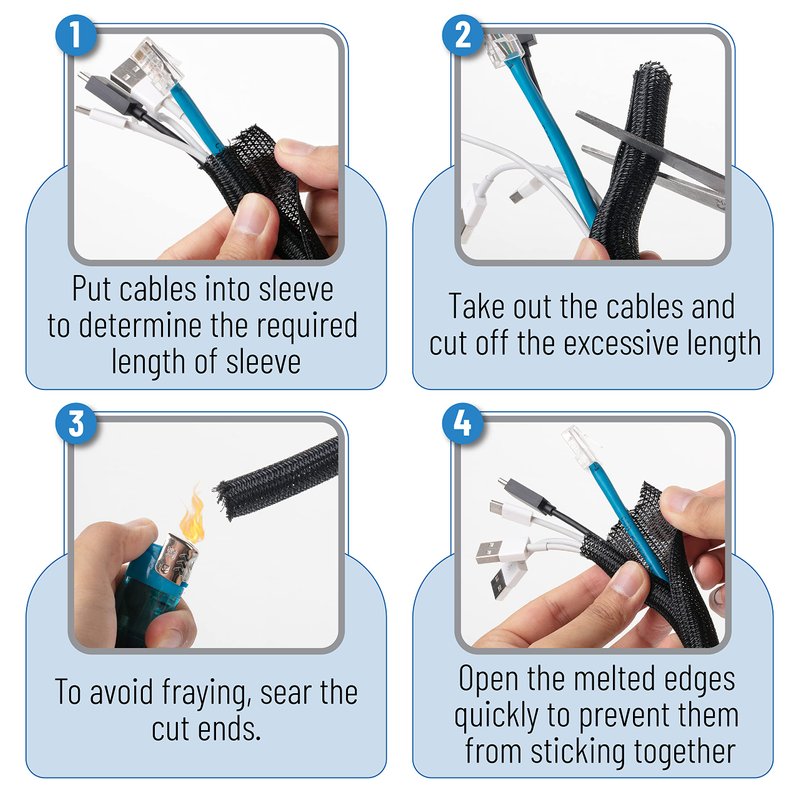 1

Put cables into sleeve to determine the required length of sleeve

2

Take out the cables and cut off the excessive length

3

To avoid fraying, sear the cut ends.

4

Open the melted edges quickly to prevent them from sticking together