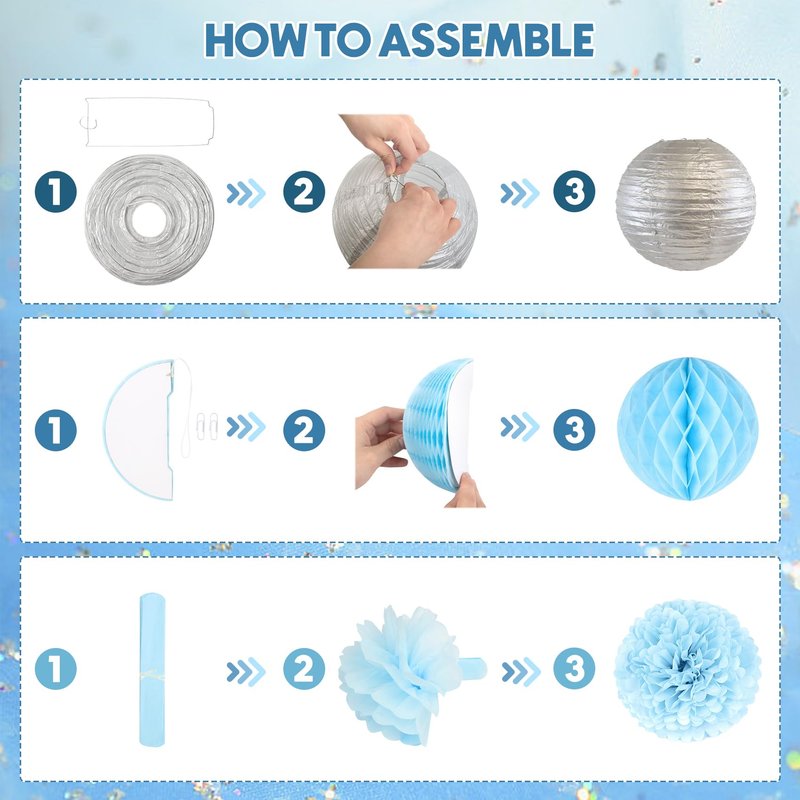 HOW TO ASSEMBLE

1 2 3

1 2 3

1 2 3