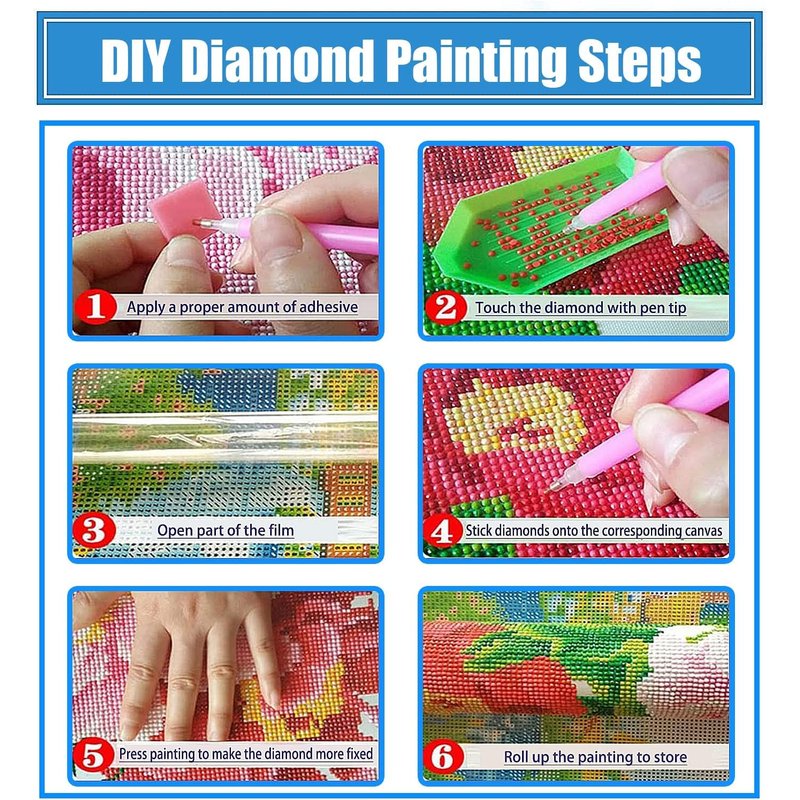 DIY Diamond Painting Steps

1 Apply a proper amount of adhesive

2 Touch the diamond with pen tip

3 Open part of the film

4 Stick diamonds onto the corresponding canvas

5 Press painting to make the diamond more fixed

6 Roll up the painting to store