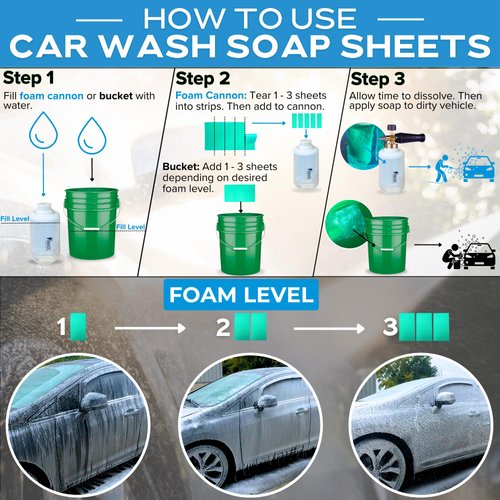 HOW TO USE
CAR WASH SOAP SHEETS

Step 1
Fill foam cannon or bucket with water.

Fill Level
Fill Level

Step 2
Foam Cannon: Tear 1 - 3 sheets into strips. Then add to cannon.

Bucket: Add 1 - 3 sheets depending on desired foam level.

Step 3
Allow time to dissolve. Then apply soap to dirty vehicle.

FOAM LEVEL
1
2
3