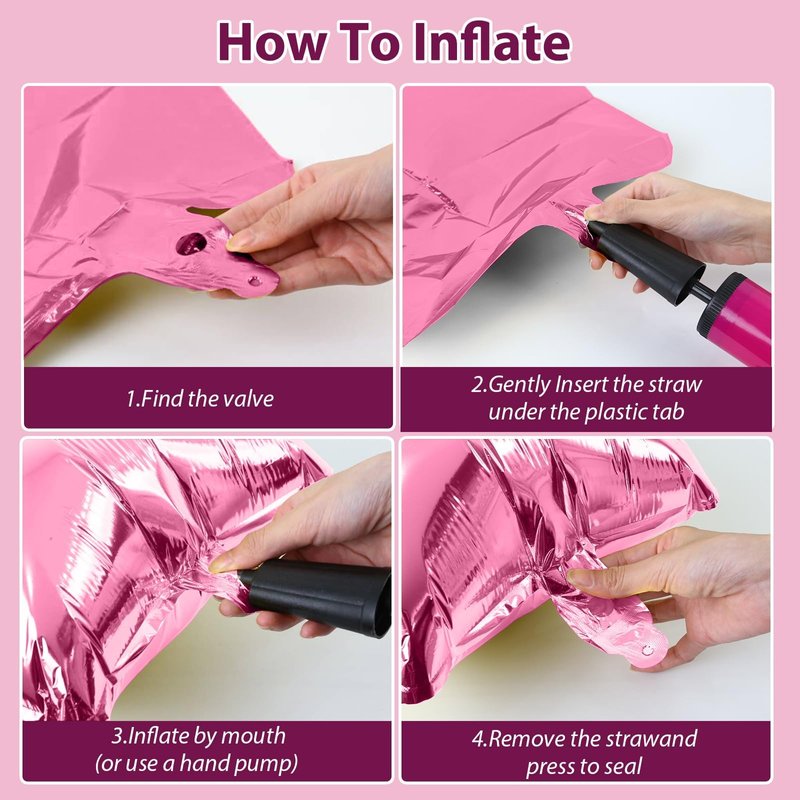 How To Inflate

1.Find the valve

2.Gently Insert the straw under the plastic tab

3.Inflate by mouth (or use a hand pump)

4.Remove the strawand press to seal