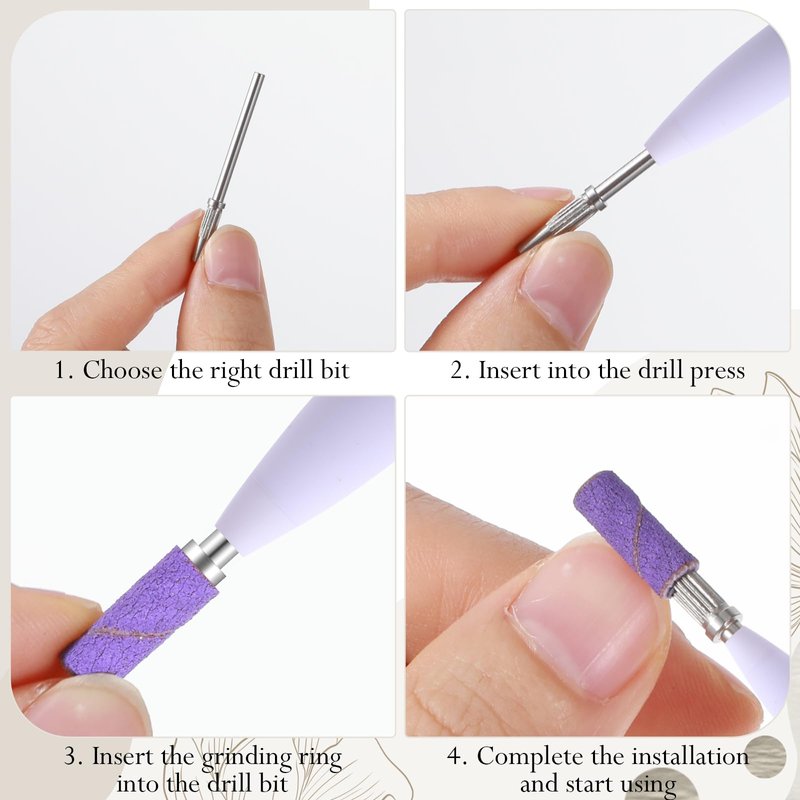 1. Choose the right drill bit

2. Insert into the drill press

3. Insert the grinding ring into the drill bit

4. Complete the installation and start using