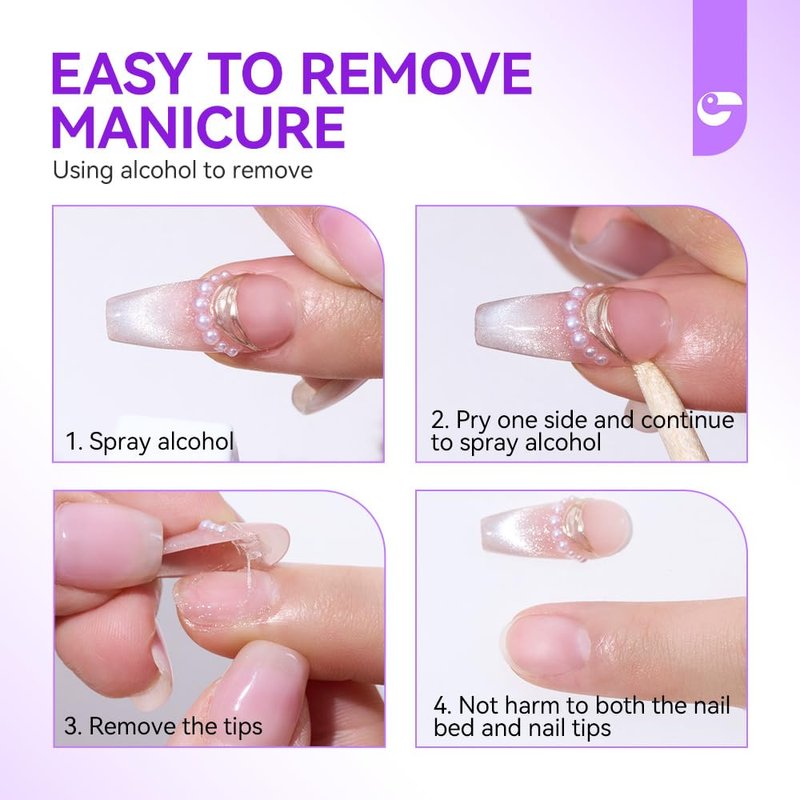 EASY TO REMOVE MANICURE

Using alcohol to remove

1. Spray alcohol

2. Pry one side and continue to spray alcohol

3. Remove the tips

4. Not harm to both the nail bed and nail tips