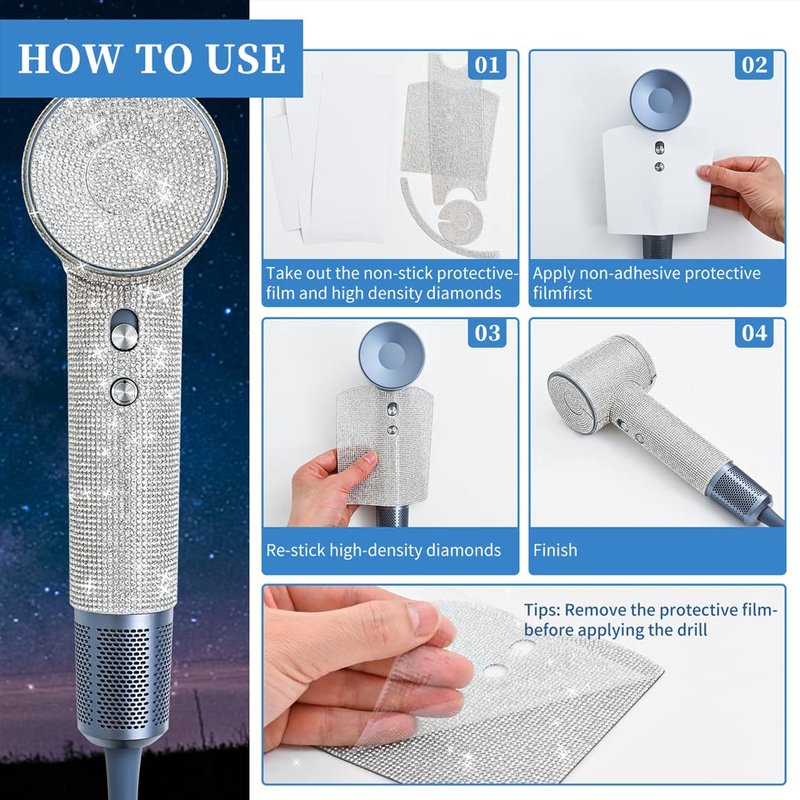 HOW TO USE

01

Take out the non-stick protective-film and high density diamonds

02

Apply non-adhesive protective filmfirst

03

Re-stick high-density diamonds

04

Finish

Tips: Remove the protective film-before applying the drill