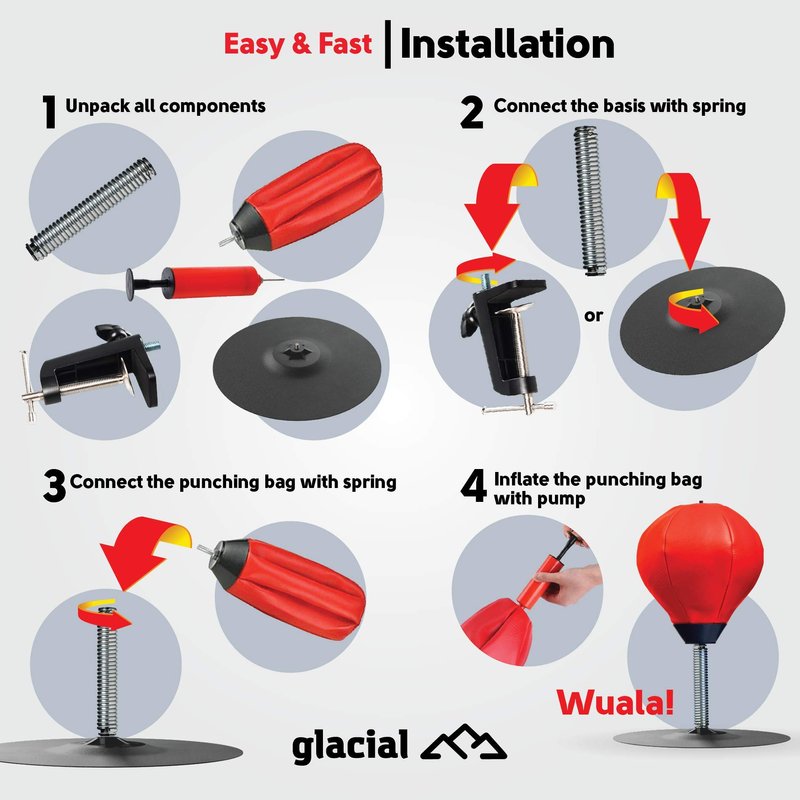 Easy & Fast | Installation

1 Unpack all components

2 Connect the basis with spring

or

3 Connect the punching bag with spring

4 Inflate the punching bag with pump

Wuala!

glacial