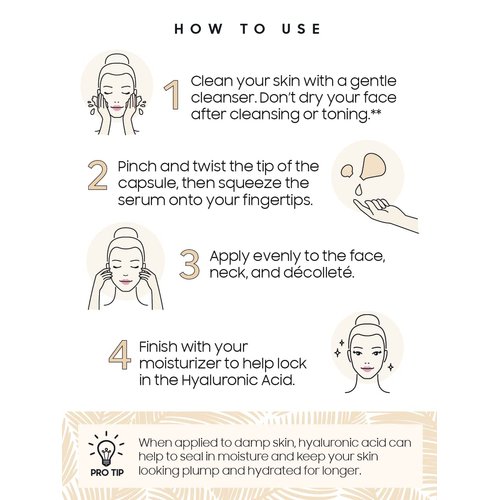 HOW TO USE

1 Clean your skin with a gentle cleanser. Don't dry your face after cleansing or toning.**

2 Pinch and twist the tip of the capsule, then squeeze the serum onto your fingertips.

3 Apply evenly to the face, neck, and décolleté.

4 Finish with your moisturizer to help lock in the Hyaluronic Acid.

PRO TIP

When applied to damp skin, hyaluronic acid can help to seal in moisture and keep your skin looking plump and hydrated for longer.