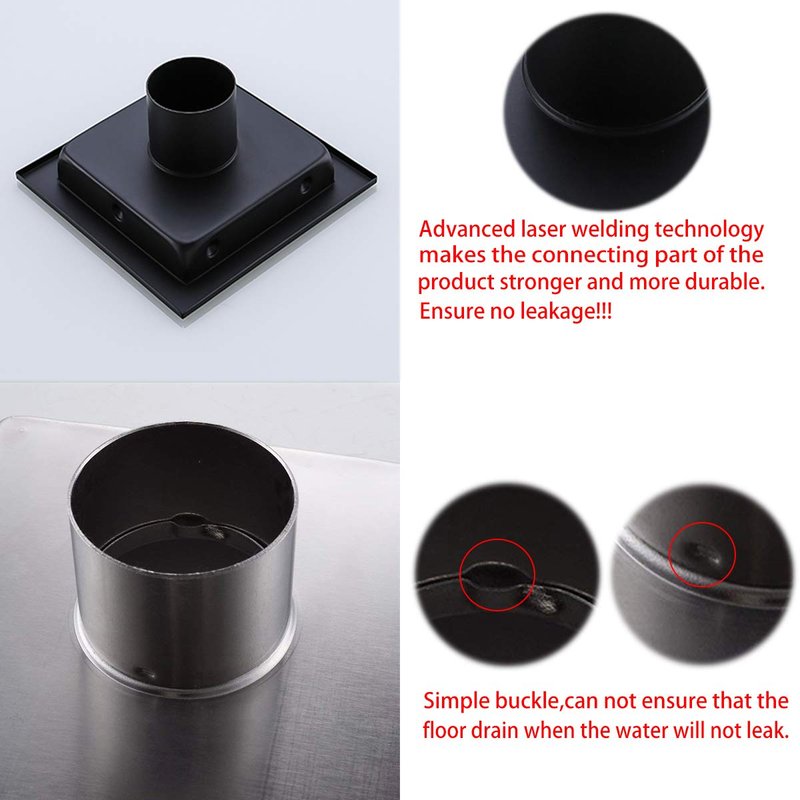 Advanced laser welding technology makes the connecting part of the product stronger and more durable. Ensure no leakage!!!

Simple buckle,can not ensure that the floor drain when the water will not leak.