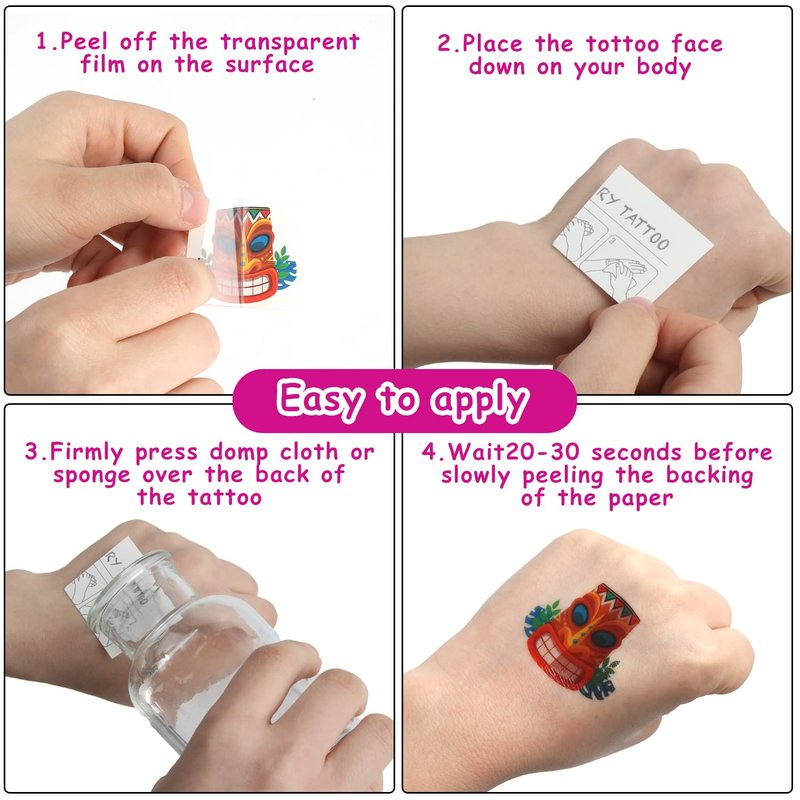 1.Peel off the transparent film on the surface

2.Place the tottoo face down on your body

RY TATTOO

Easy to apply

3.Firmly press domp cloth or sponge over the back of the tattoo

RY

4.Wait20-30 seconds before slowly peeling the backing of the paper