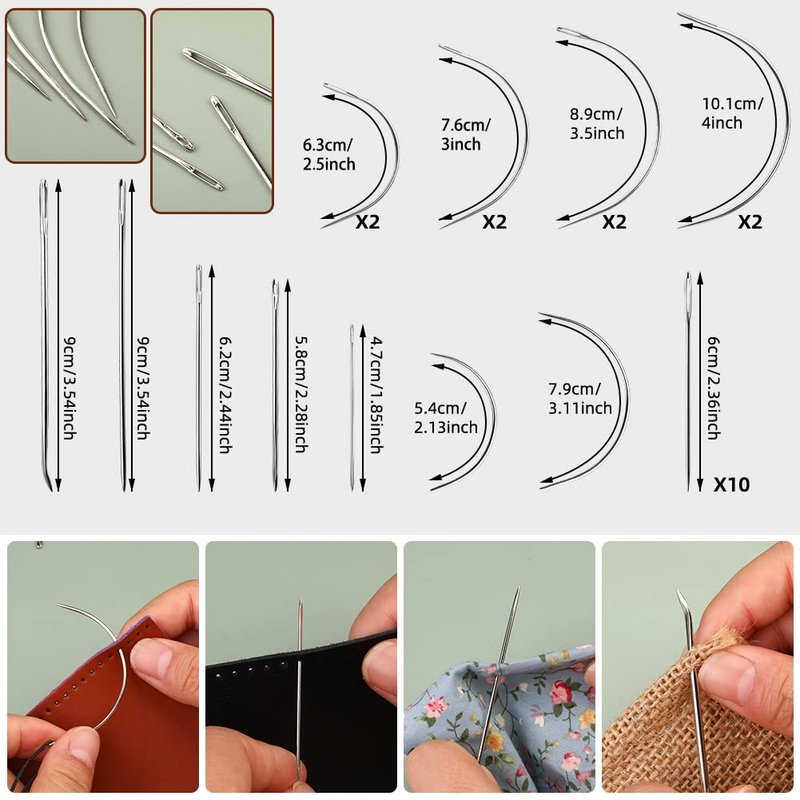 6.3cm/
2.5inch
X2

7.6cm/
3inch
X2

8.9cm/
3.5inch
X2

10.1cm/
4inch
X2

9cm/3.54inch

9cm/3.54inch

6.2cm/2.44inch

5.8cm/2.28inch

4.7cm/1.85inch

5.4cm/
2.13inch

7.9cm/
3.11inch

6cm/2.36inch
X10