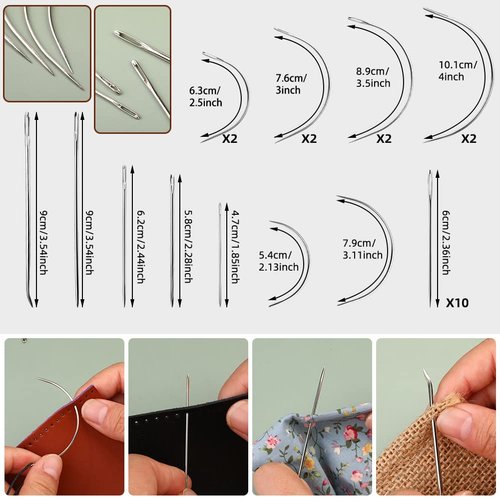 6.3cm/ 2.5inch
X2

7.6cm/ 3inch
X2

8.9cm/ 3.5inch
X2

10.1cm/ 4inch
X2

9cm/3.54inch

9cm/3.54inch

6.2cm/2.44inch

5.8cm/2.28inch

4.7cm/1.85inch

5.4cm/ 2.13inch

7.9cm/ 3.11inch

6cm/2.36inch
X10