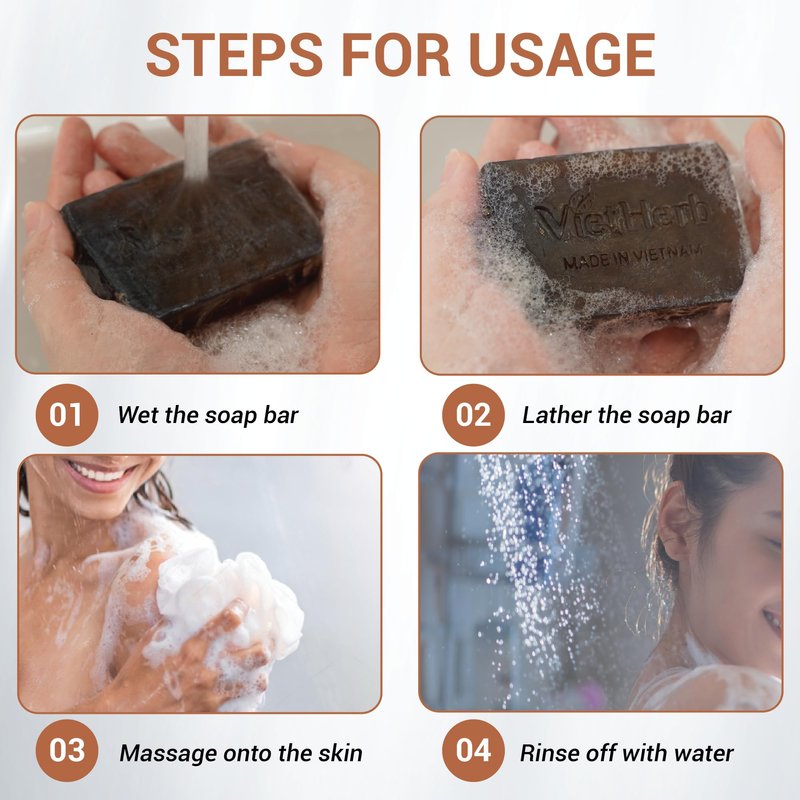 STEPS FOR USAGE

VietHerb
MADE IN VIETNAM

01 Wet the soap bar

02 Lather the soap bar

03 Massage onto the skin

04 Rinse off with water