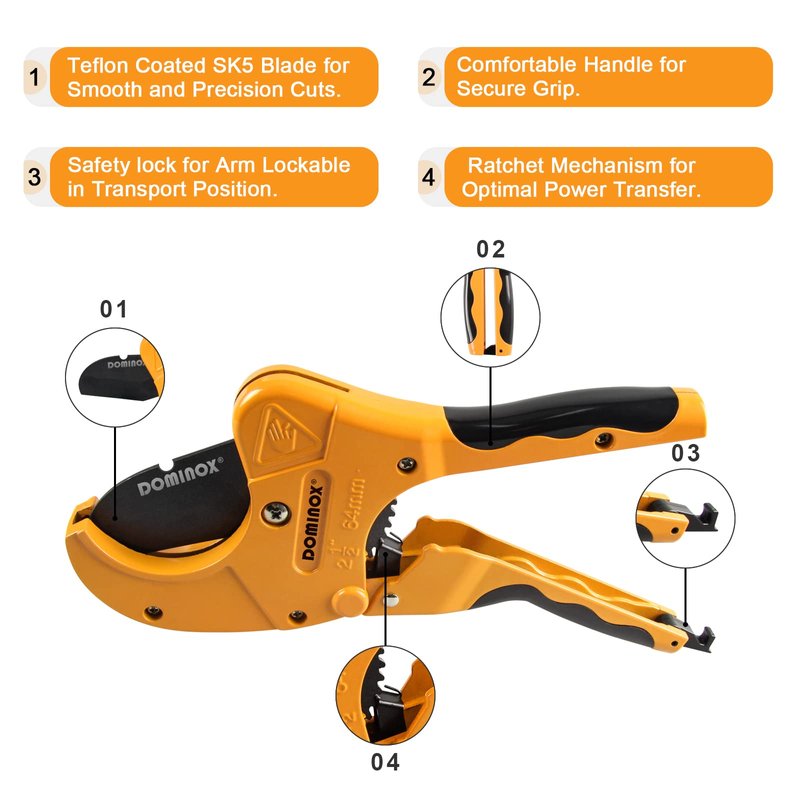 1 Teflon Coated SK5 Blade for Smooth and Precision Cuts.

2 Comfortable Handle for Secure Grip.

3 Safety lock for Arm Lockable in Transport Position.

4 Ratchet Mechanism for Optimal Power Transfer.

01

DOMINOX

02

03

DOMINOX®

DOMINOX®

$2\frac{1}{2}$" 64mm

04