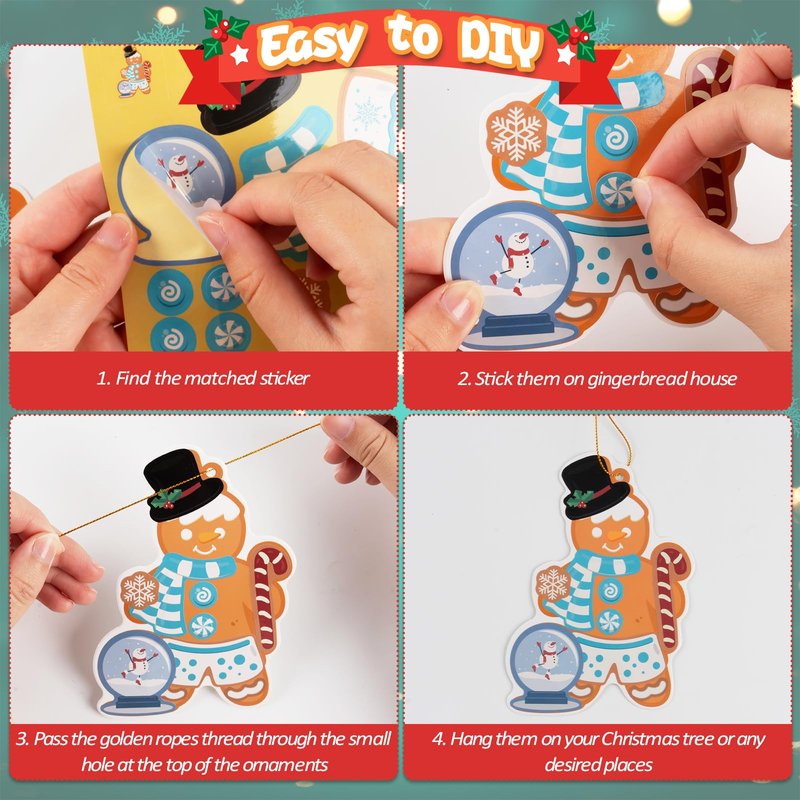 Easy to DIY

1. Find the matched sticker

2. Stick them on gingerbread house

3. Pass the golden ropes thread through the small hole at the top of the ornaments

4. Hang them on your Christmas tree or any desired places