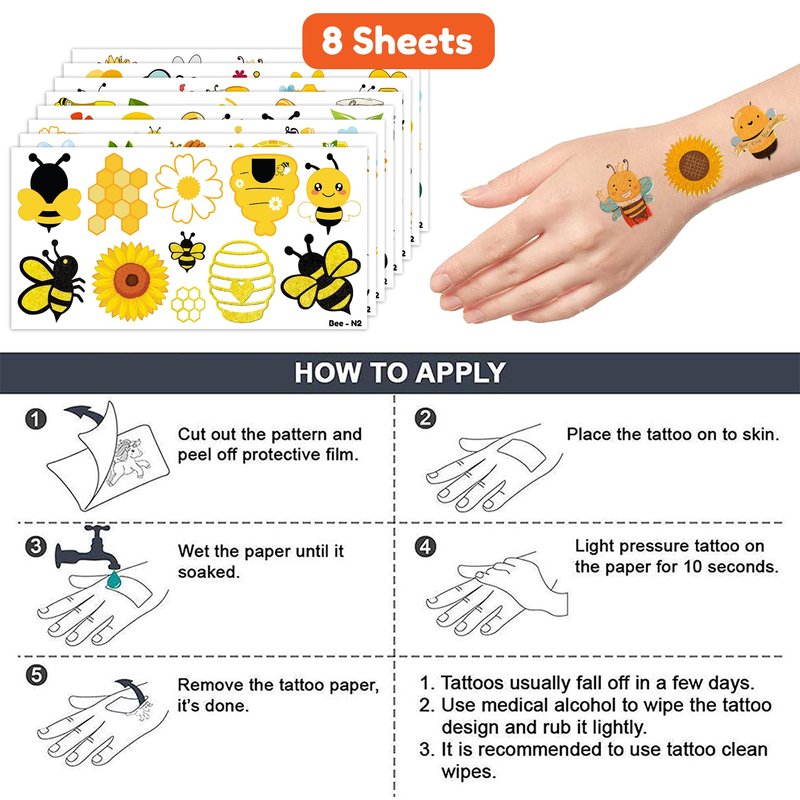 8 Sheets

Bee - N2

HOW TO APPLY

1 Cut out the pattern and peel off protective film.

2 Place the tattoo on to skin.

3 Wet the paper until it soaked.

4 Light pressure tattoo on the paper for 10 seconds.

5 Remove the tattoo paper, it's done.

1. Tattoos usually fall off in a few days.
2. Use medical alcohol to wipe the tattoo design and rub it lightly.
3. It is recommended to use tattoo clean wipes.