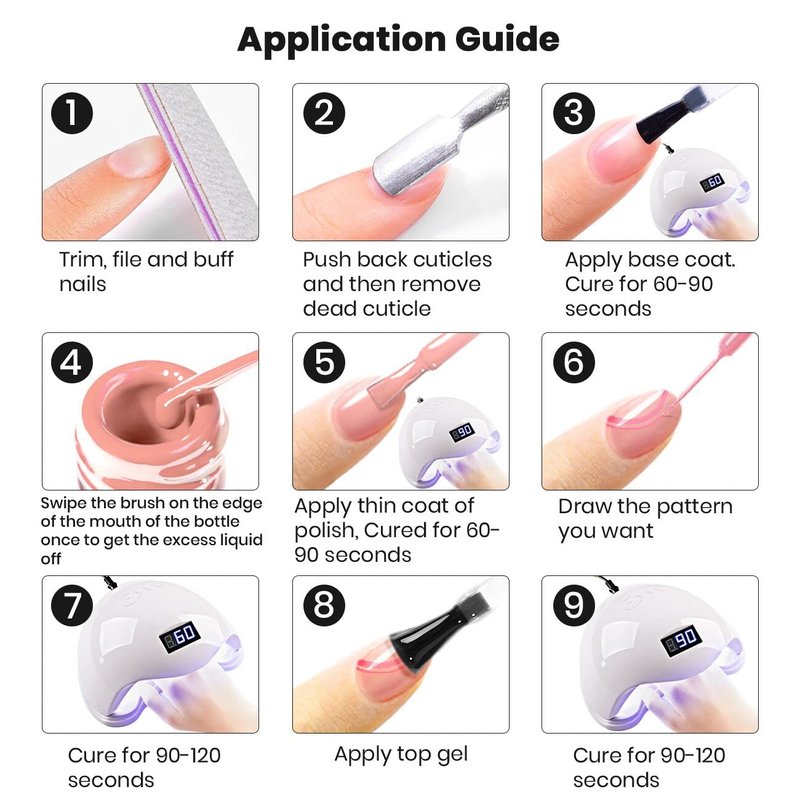 Application Guide

1
Trim, file and buff nails

2
Push back cuticles and then remove dead cuticle

3
60
Apply base coat. Cure for 60-90 seconds

4
Swipe the brush on the edge of the mouth of the bottle once to get the excess liquid off

5
90
Apply thin coat of polish, Cured for 60-90 seconds

6
Draw the pattern you want

7
60
Cure for 90-120 seconds

8
Apply top gel

9
90
Cure for 90-120 seconds