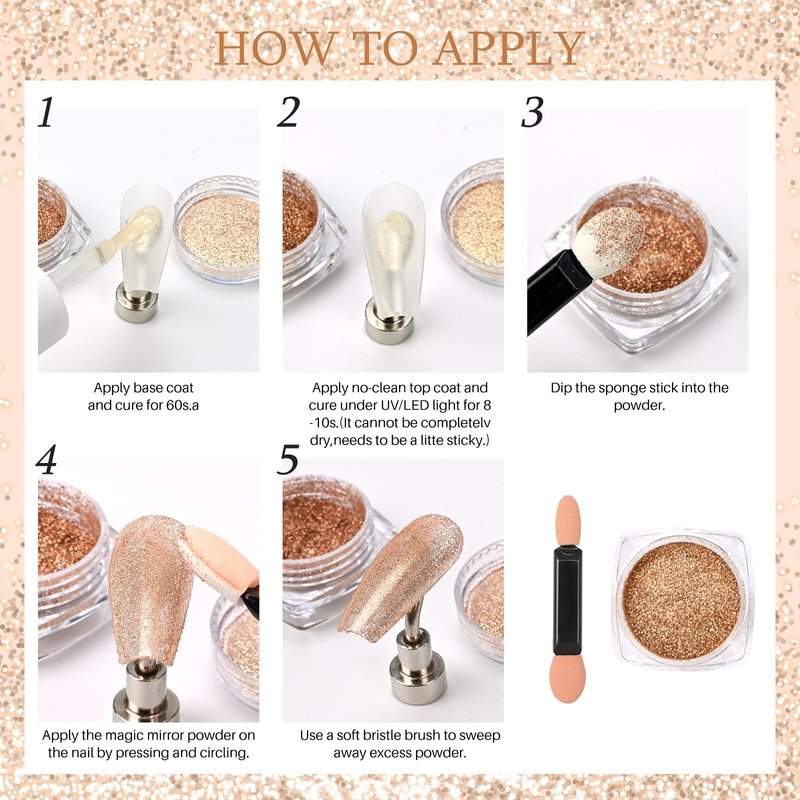 HOW TO APPLY

1

Apply base coat and cure for 60s.a

2

Apply no-clean top coat and cure under UV/LED light for 8 -10s.(It cannot be completelv dry,needs to be a litte sticky.)

3

Dip the sponge stick into the powder.

4

Apply the magic mirror powder on the nail by pressing and circling.

5

Use a soft bristle brush to sweep away excess powder.