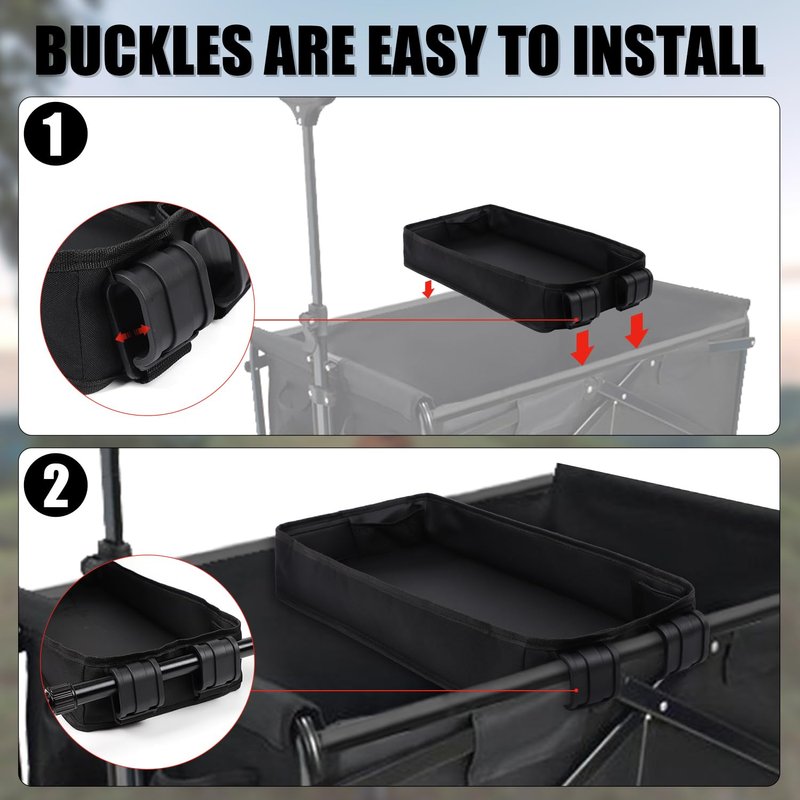 BUCKLES ARE EASY TO INSTALL

1

2