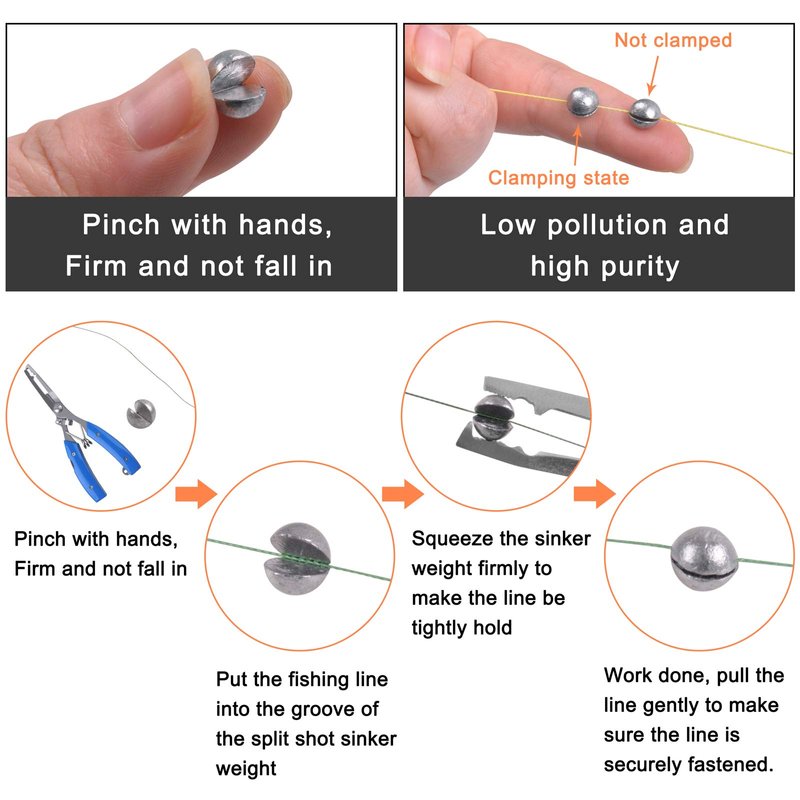 Pinch with hands, Firm and not fall in

Not clamped

Clamping state

Low pollution and high purity

Pinch with hands, Firm and not fall in

Put the fishing line into the groove of the split shot sinker weight

Squeeze the sinker weight firmly to make the line be tightly hold

Work done, pull the line gently to make sure the line is securely fastened.