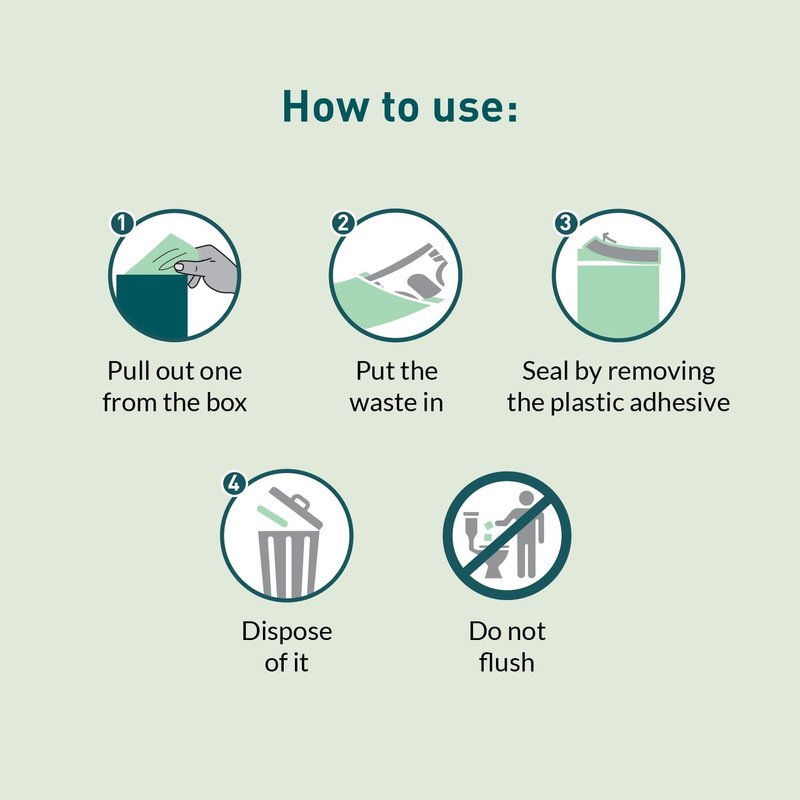 How to use:

1
Pull out one from the box

2
Put the waste in

3
Seal by removing the plastic adhesive

4
Dispose of it

Do not flush