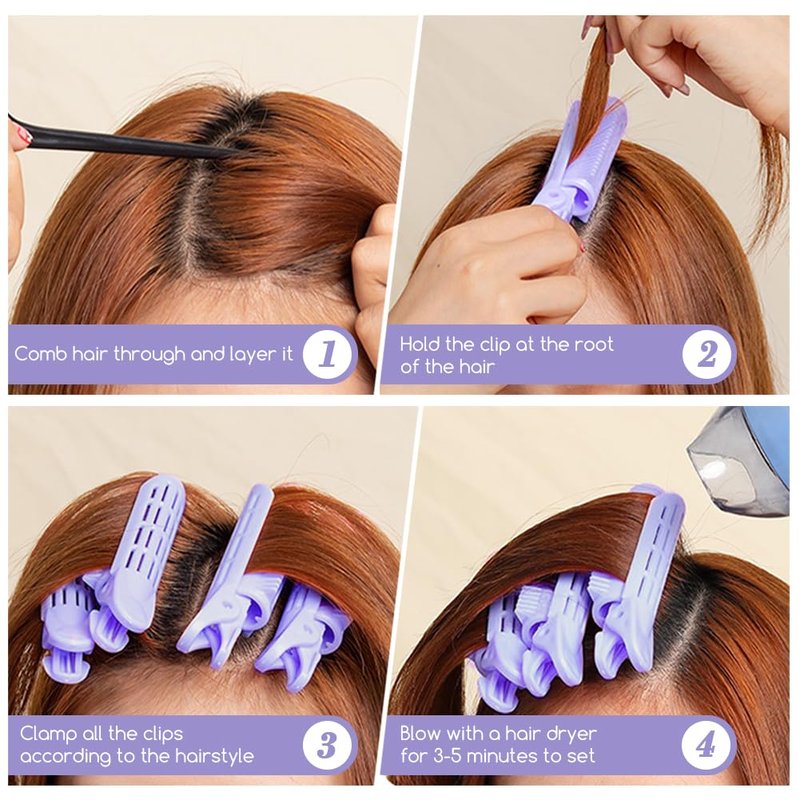 Comb hair through and layer it 1

Hold the clip at the root of the hair 2

Clamp all the clips according to the hairstyle 3

Blow with a hair dryer for 3-5 minutes to set 4