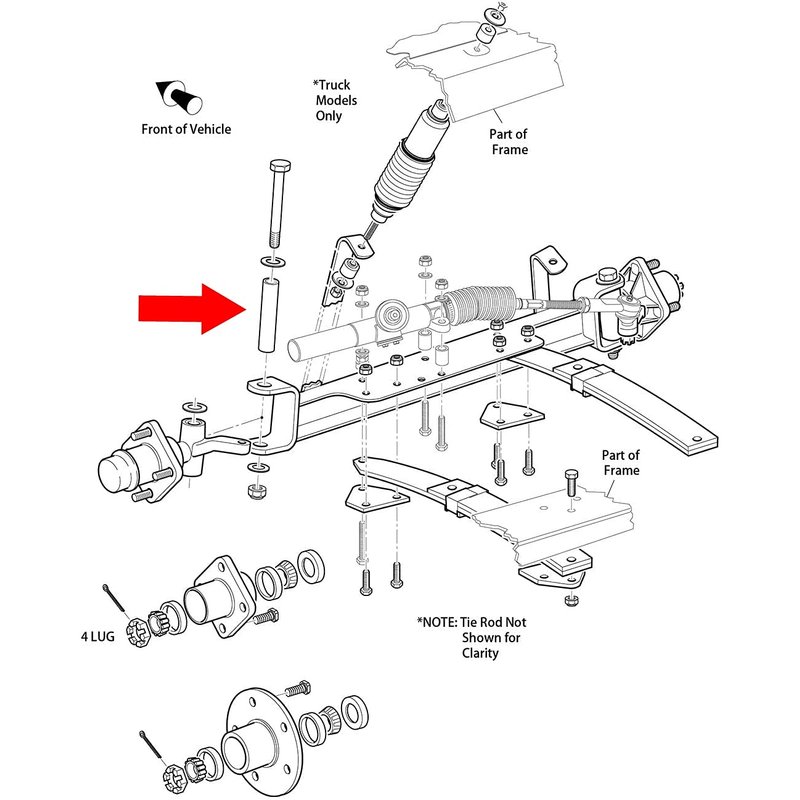 Front of Vehicle

*Truck Models Only

Part of Frame

Part of Frame

4 LUG

*NOTE: Tie Rod Not Shown for Clarity