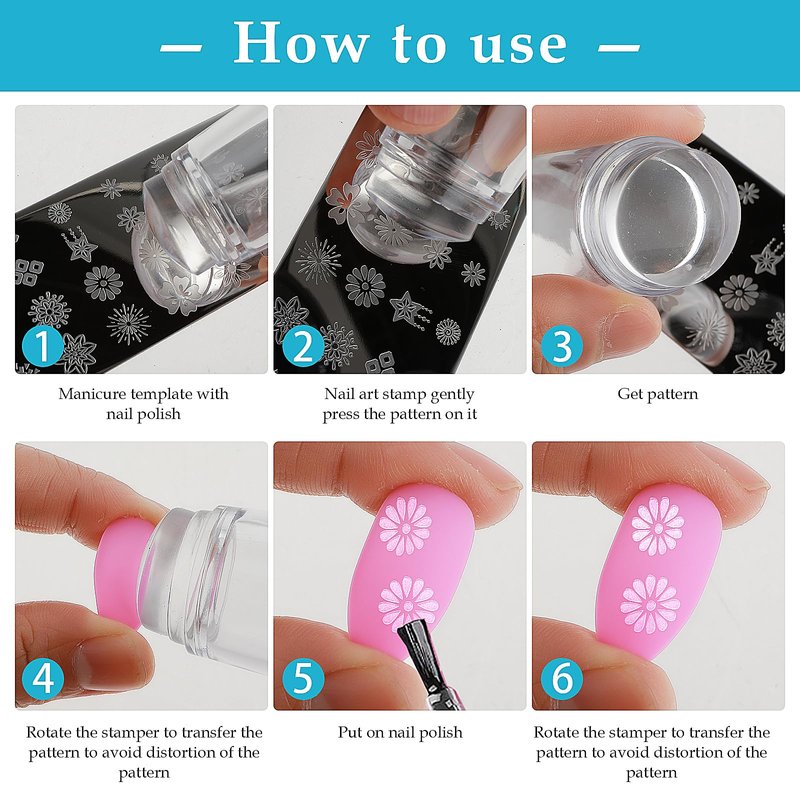 — How to use —

1

Manicure template with nail polish

2

Nail art stamp gently press the pattern on it

3

Get pattern

4

Rotate the stamper to transfer the pattern to avoid distortion of the pattern

5

Put on nail polish

6

Rotate the stamper to transfer the pattern to avoid distortion of the pattern