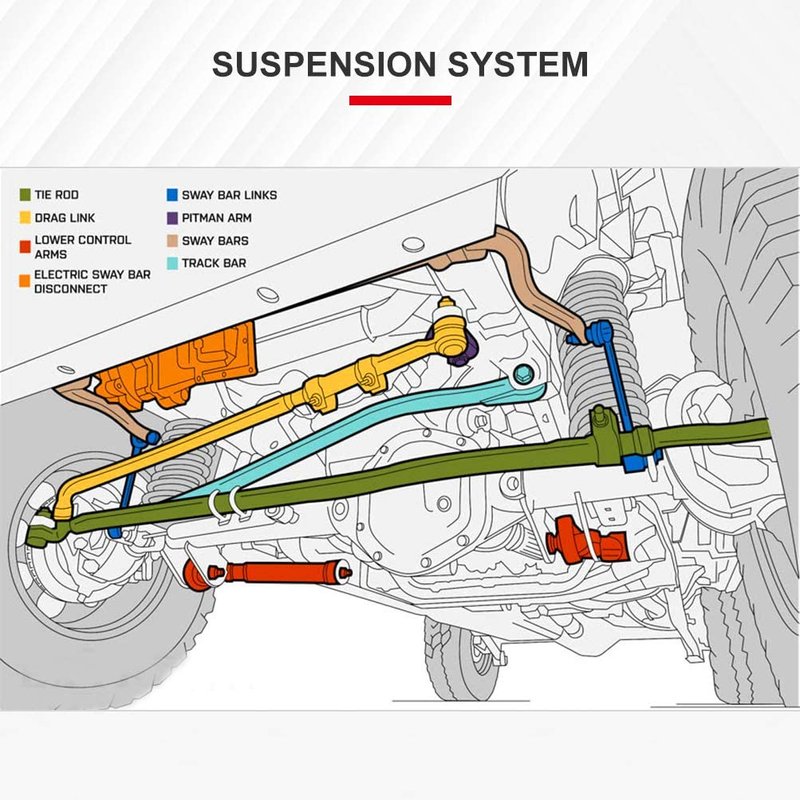 SUSPENSION SYSTEM

TIE ROD
DRAG LINK
LOWER CONTROL ARMS
ELECTRIC SWAY BAR DISCONNECT

SWAY BAR LINKS
PITMAN ARM
SWAY BARS
TRACK BAR