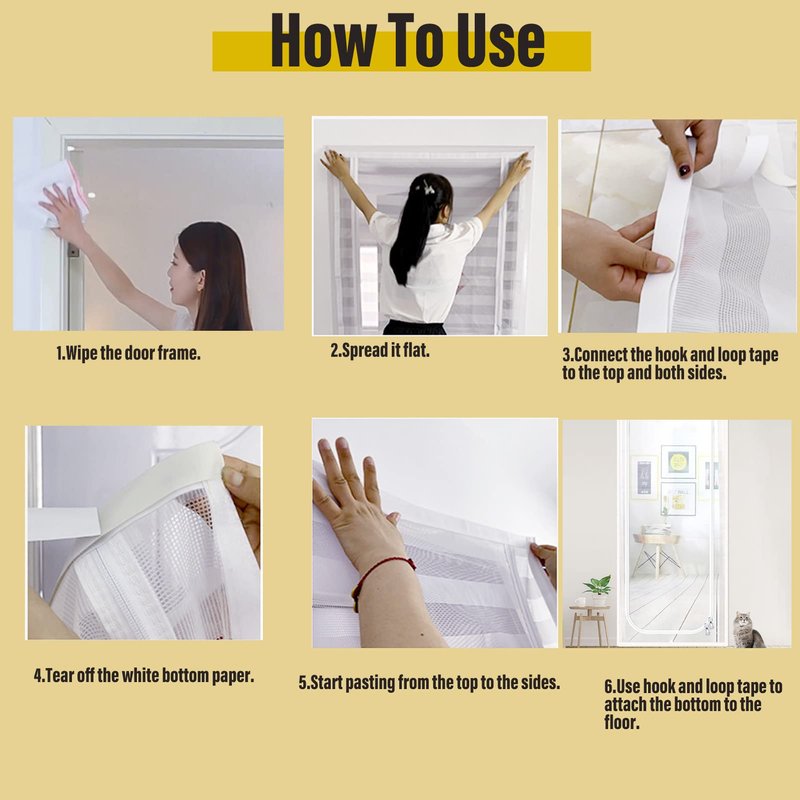 How To Use

1.Wipe the door frame.

2.Spread it flat.

3.Connect the hook and loop tape to the top and both sides.

4.Tear off the white bottom paper.

5.Start pasting from the top to the sides.

6.Use hook and loop tape to attach the bottom to the floor.