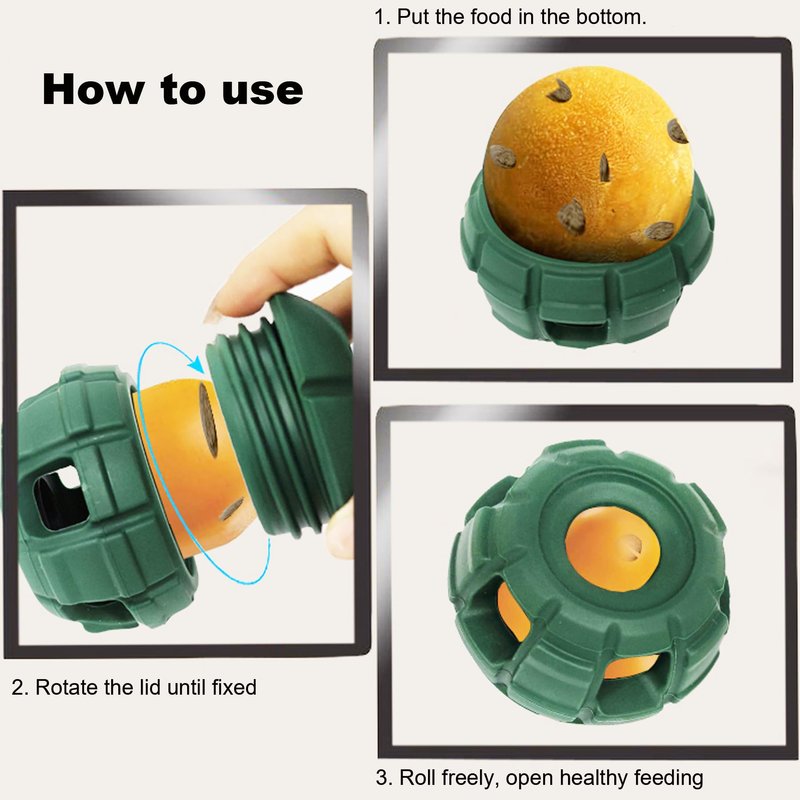 How to use

1. Put the food in the bottom.

2. Rotate the lid until fixed

3. Roll freely, open healthy feeding