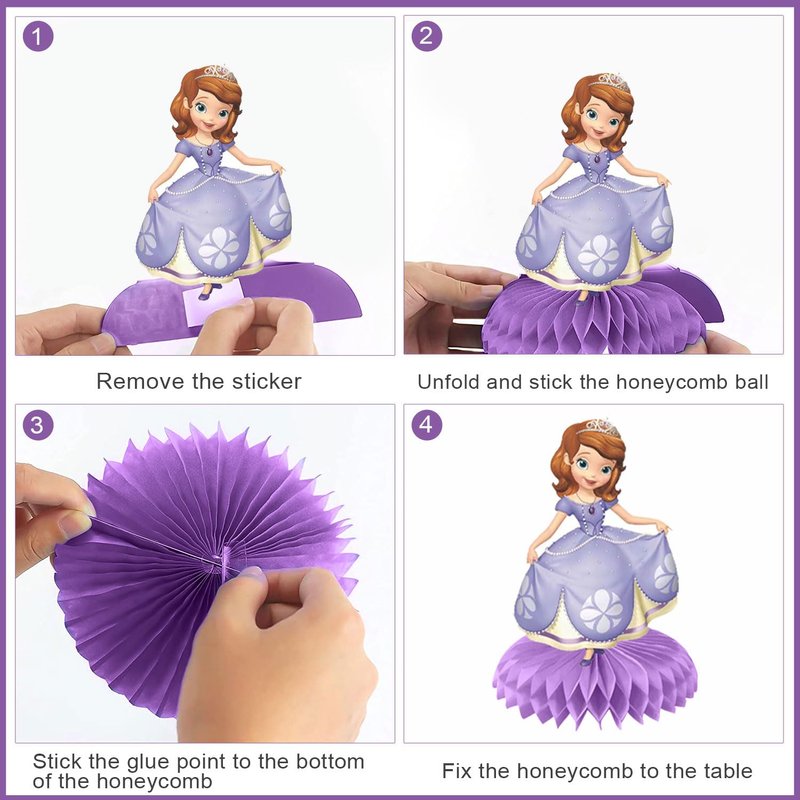 1

Remove the sticker

2

Unfold and stick the honeycomb ball

3

Stick the glue point to the bottom of the honeycomb

4

Fix the honeycomb to the table