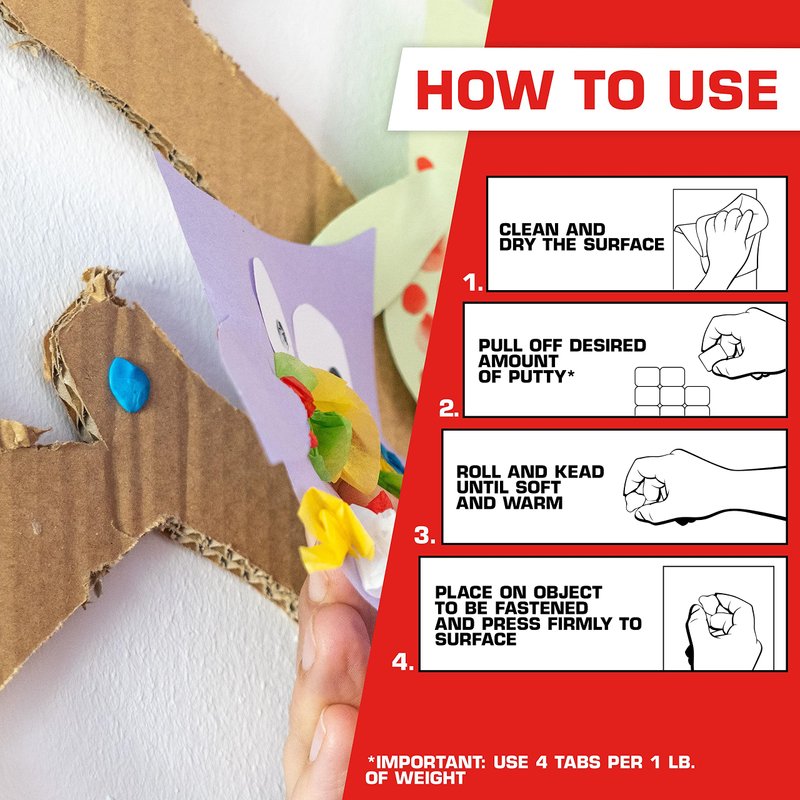 HOW TO USE

1. CLEAN AND DRY THE SURFACE

2. PULL OFF DESIRED AMOUNT OF PUTTY*

3. ROLL AND KEAD UNTIL SOFT AND WARM

4. PLACE ON OBJECT TO BE FASTENED AND PRESS FIRMLY TO SURFACE

*IMPORTANT: USE 4 TABS PER 1 LB. OF WEIGHT