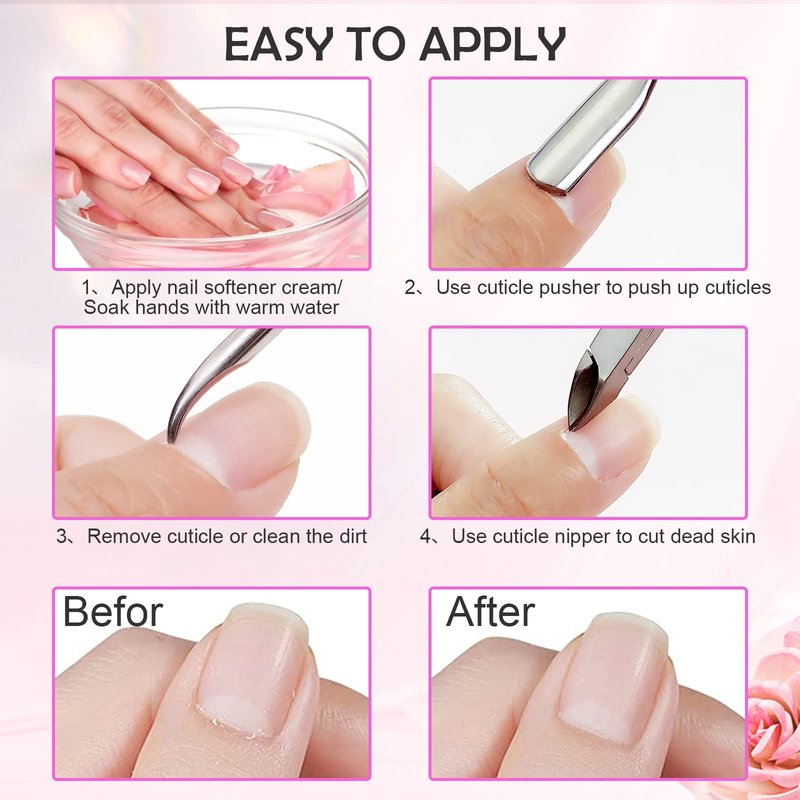 EASY TO APPLY

1、Apply nail softener cream/ Soak hands with warm water

2、Use cuticle pusher to push up cuticles

3、Remove cuticle or clean the dirt

4、Use cuticle nipper to cut dead skin

Befor

After