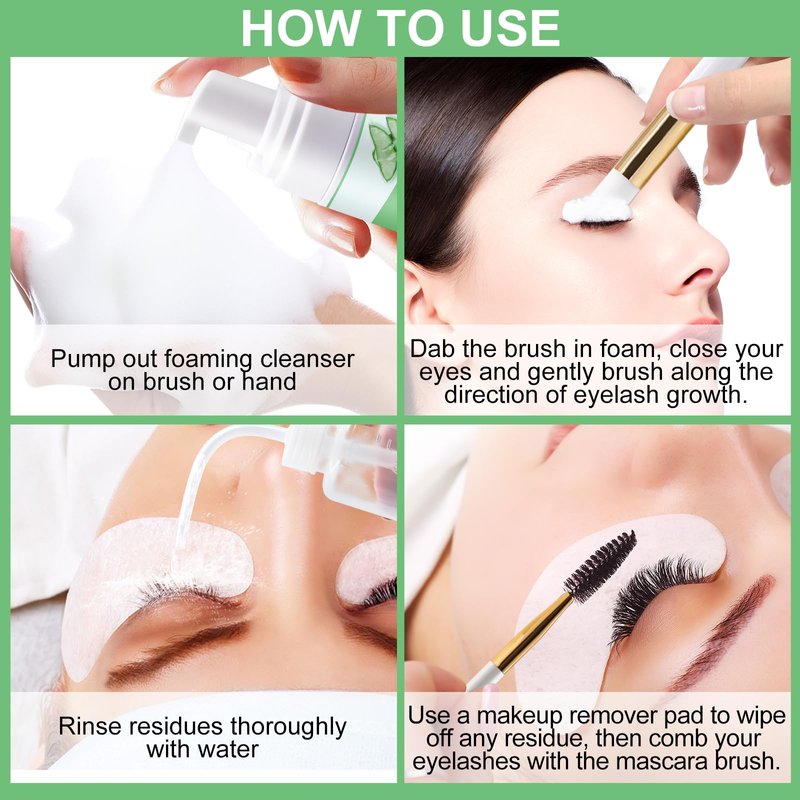 HOW TO USE

Pump out foaming cleanser on brush or hand

Dab the brush in foam, close your eyes and gently brush along the direction of eyelash growth.

Rinse residues thoroughly with water

Use a makeup remover pad to wipe off any residue, then comb your eyelashes with the mascara brush.