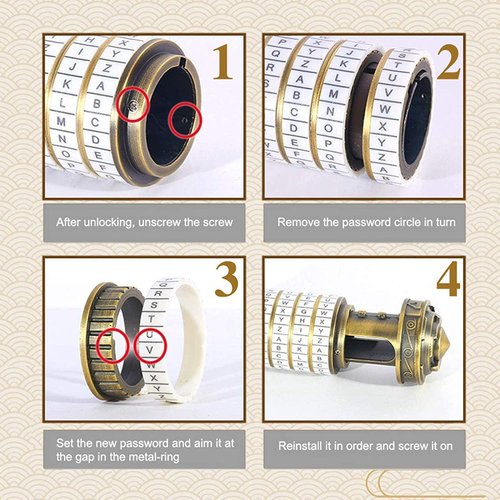 1

After unlocking, unscrew the screw

2

Remove the password circle in turn

3

Set the new password and aim it at the gap in the metal-ring

4

Reinstall it in order and screw it on